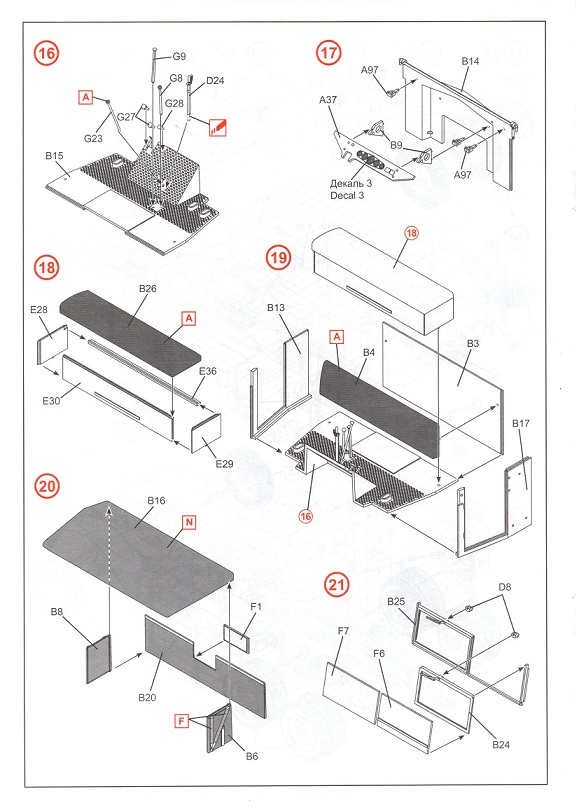 16
G9
G8
D24
A
G28
G27
G23
B15

17
A97
B14
A37
B9
A97
Декаль 3
Decal 3

18
B26
E28
A
E36
E30
E29

19
18
B13
A
B4
B3
B17
16

20
B16
N
B8
F1
B20
F
B6

21
D8
B25
F7
F6
B24