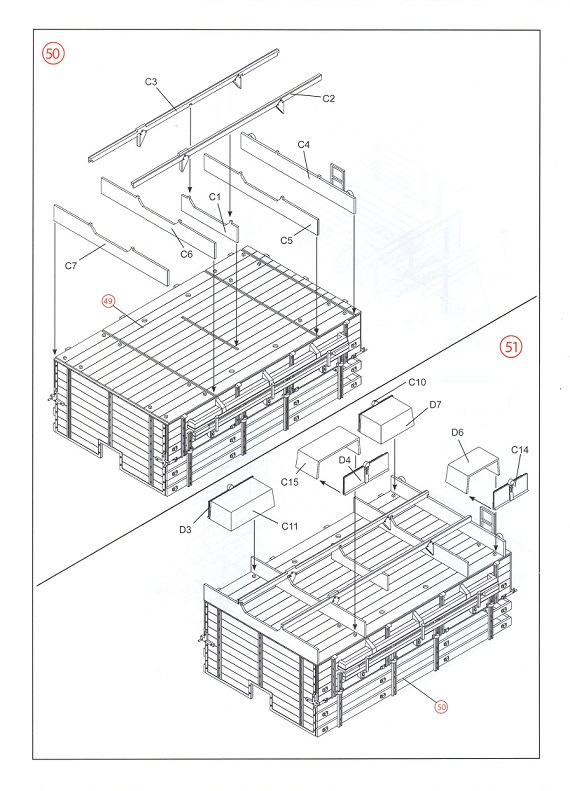 50

C3
C2
C4
C1
C5
C6
C7
49

51

C10
D7
D6
C14
D4
C15
D3
C11
50