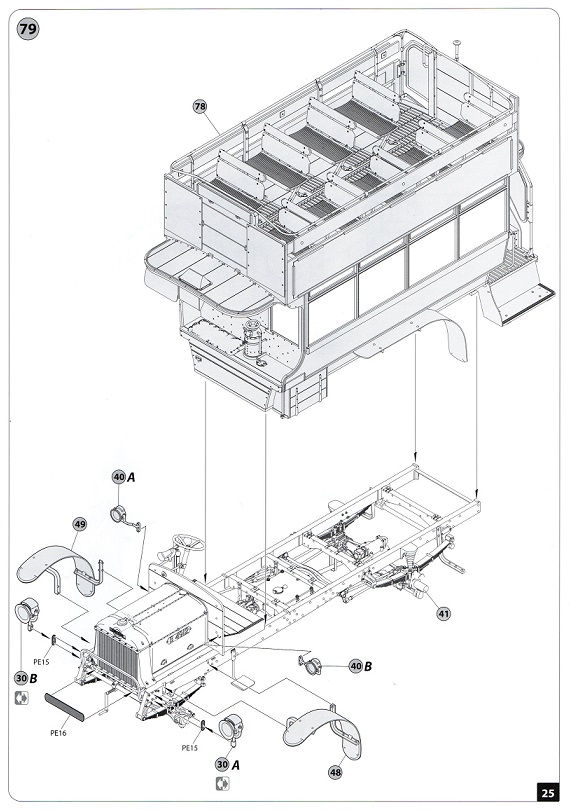 79

78

40 A

49

41

PE15

30 B

40 B

PE16

PE15

30 A

48

25