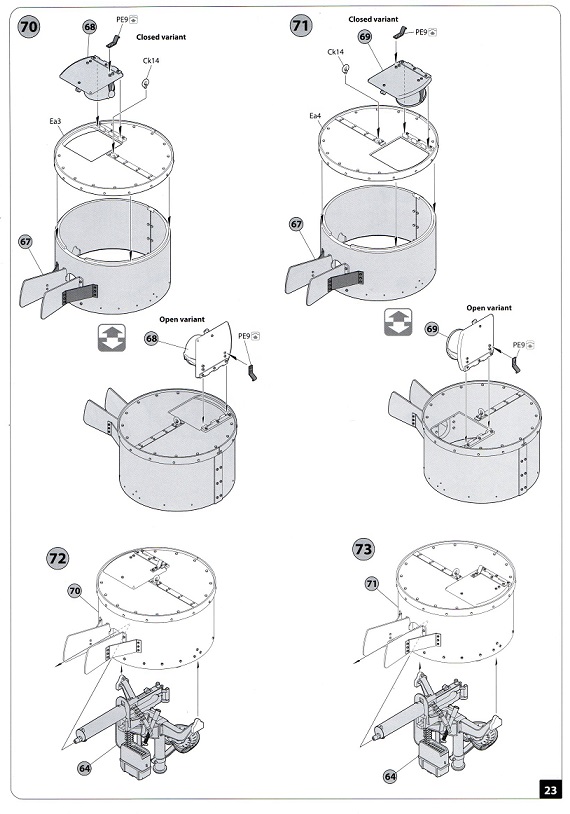 70

68

PE9

Closed variant

Ck14

Ea3

67

Open variant

68

PE9

71

Closed variant

69

PE9

Ck14

Ea4

67

Open variant

69

PE9

72

70

64

73

71

64

23