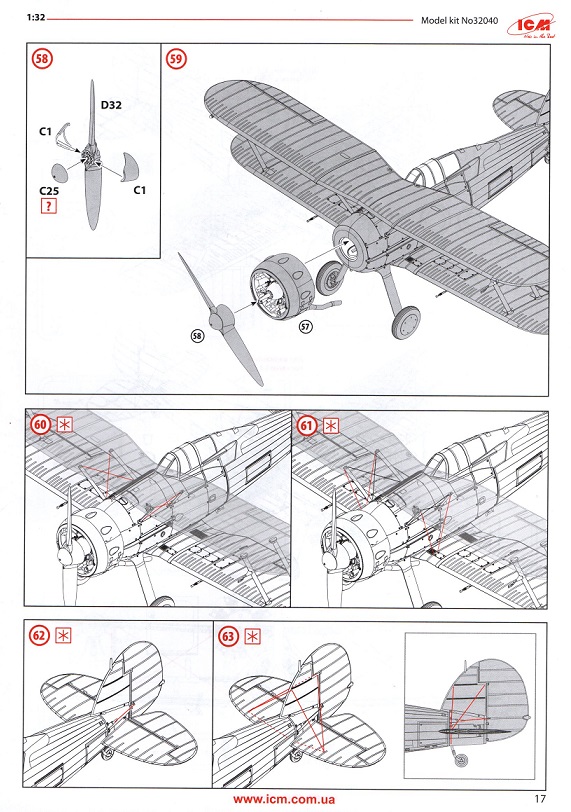 1:32

Model kit No32040

ICM

58

D32

C1

C1

C25

?

59

58

57

60

61

62

63

www.icm.com.ua

17