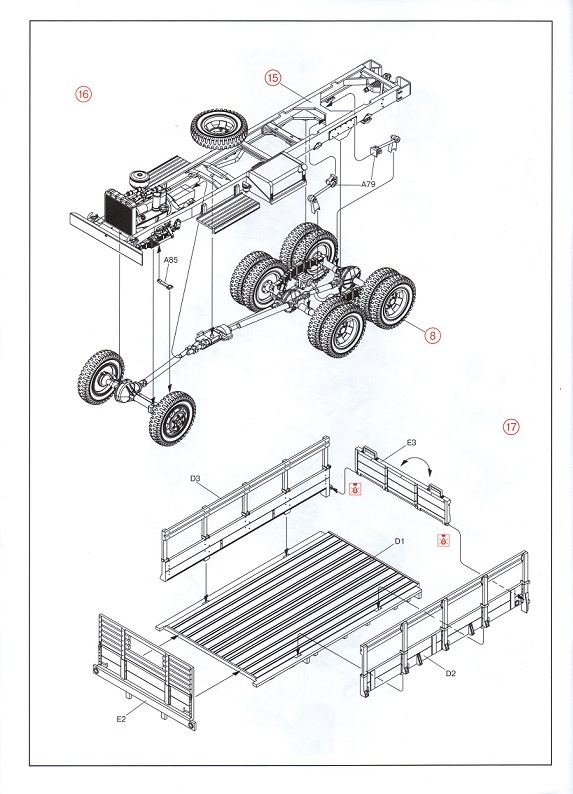 16

15

A79

A85

8

17

E3

D3

D1

D2

E2