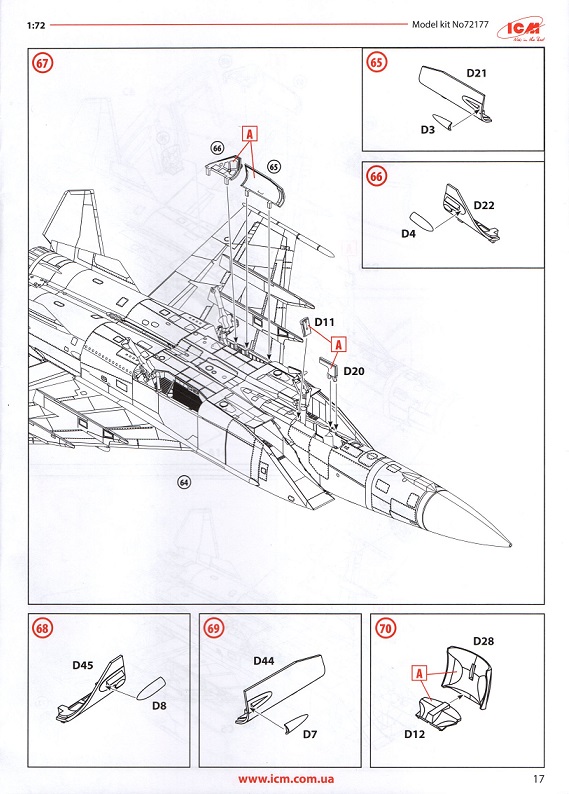 1:72

Model kit No72177

ICM

67

A

66

65

D11

A

D20

64

65

D21

D3

66

D22

D4

68

D45

D8

69

D44

D7

70

D28

A

D12

www.icm.com.ua

17