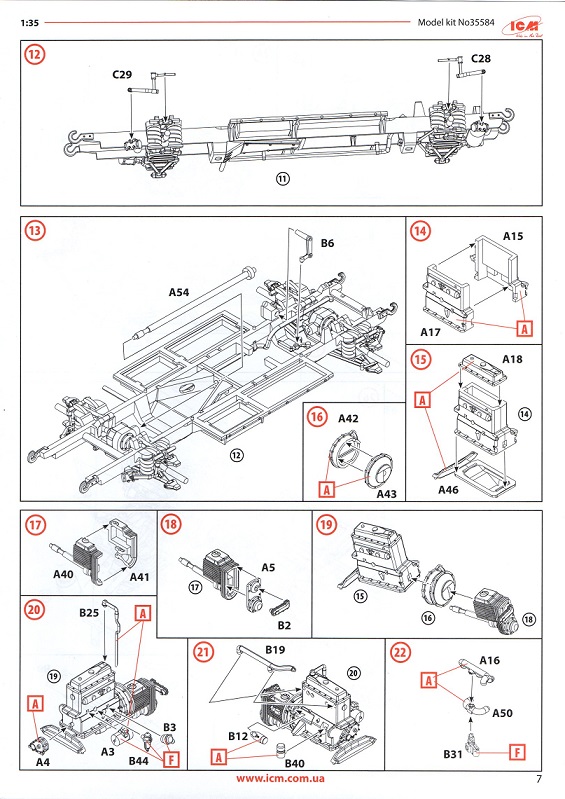 1:35

Model kit No35584

ICM

12

C29

C28

11

13

B6

A54

12

14

A15

A17

A

15

A18

A

14

A46

16

A42

A

A43

17

A40

A41

18

17

A5

B2

19

15

16

18

20

B25

A

19

A

A4

A3

B44

B3

F

21

B19

20

B12

A

B40

22

A16

A

A50

B31

F

www.icm.com.ua

7