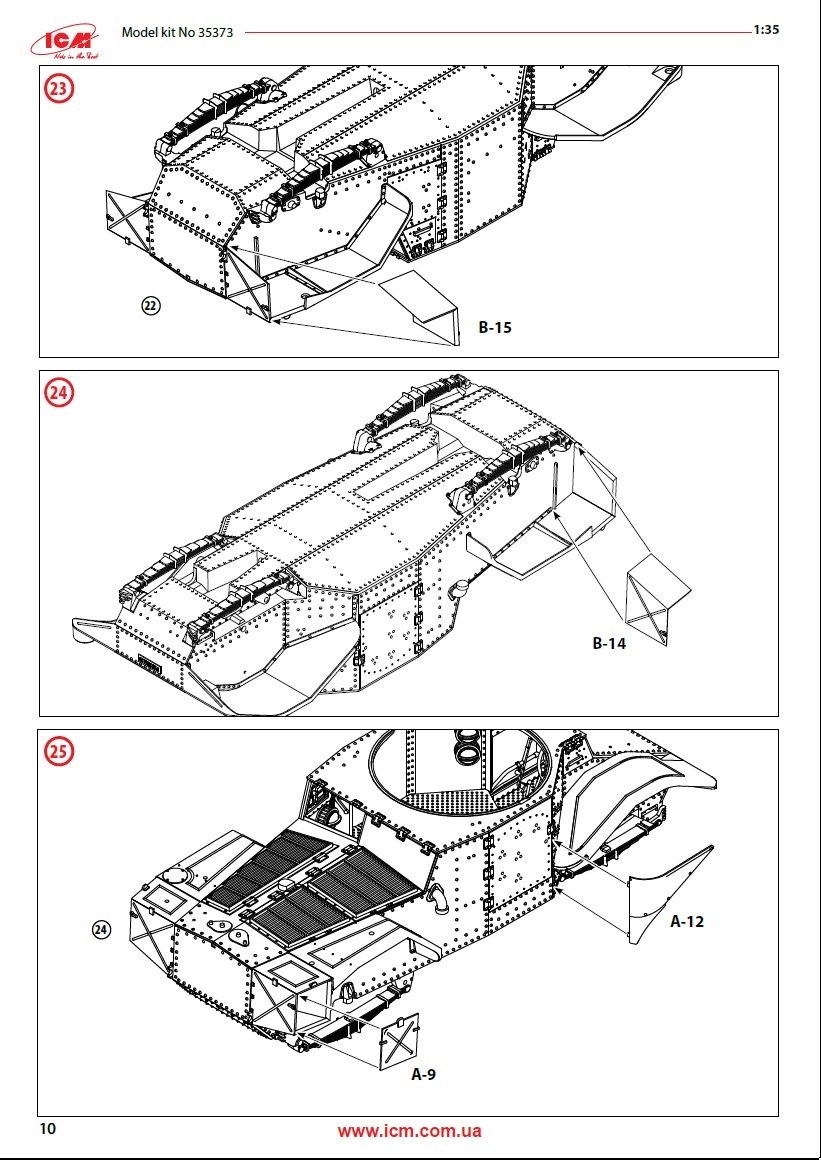 ICM
Hobby in the Best

Model kit No 35373

1:35

23

22

B-15

24

B-14

25

24

A-12

A-9

10

www.icm.com.ua