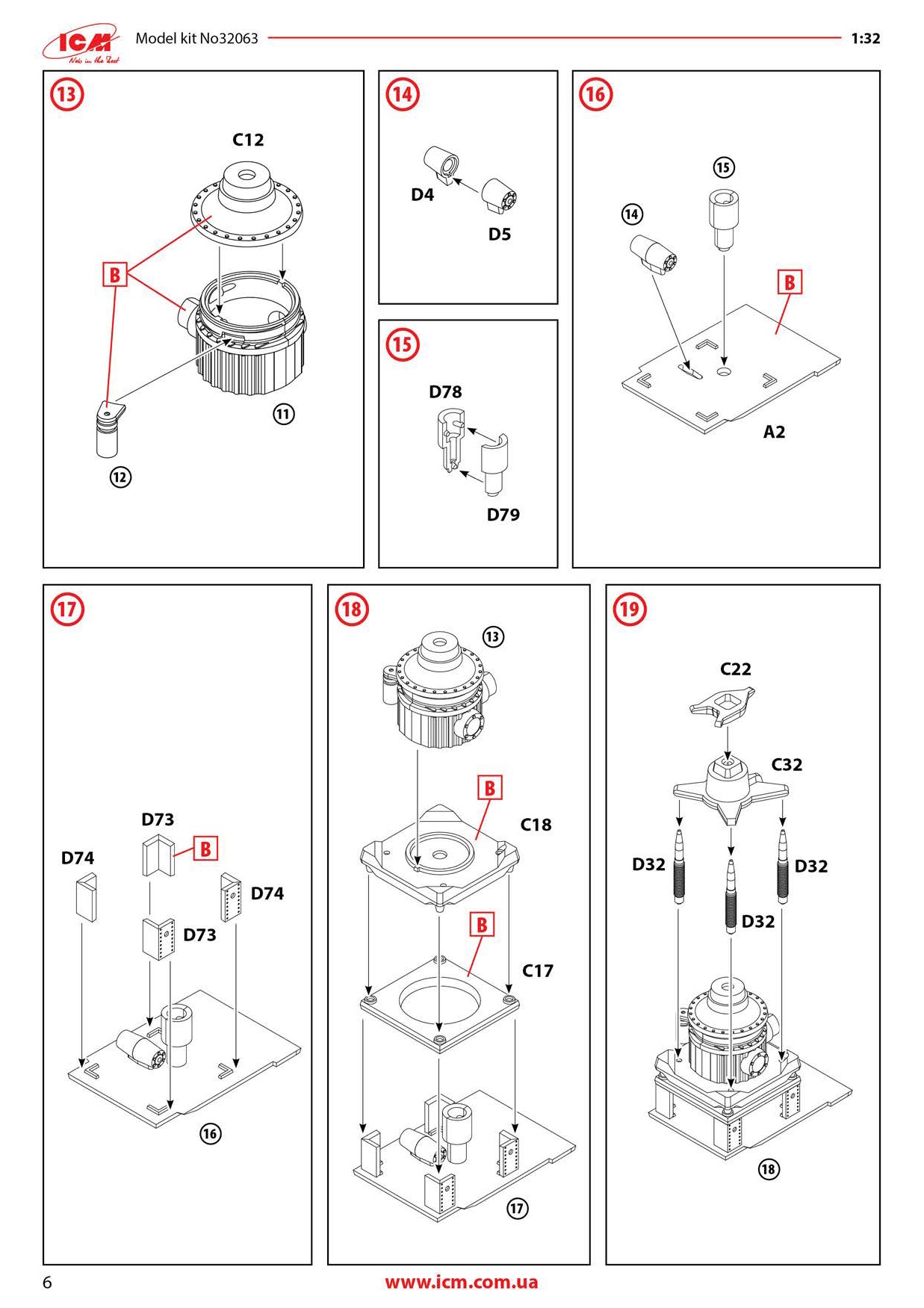 ICM New in the Best
Model kit No32063
1:32

13
C12
B
11
12

14
D4
D5

15
D78
D79

16
15
14
B
A2

17
D73
B
D74
D74
D73
16

18
13
B
C18
B
C17
17

19
C22
C32
D32
D32
D32
18

6
www.icm.com.ua