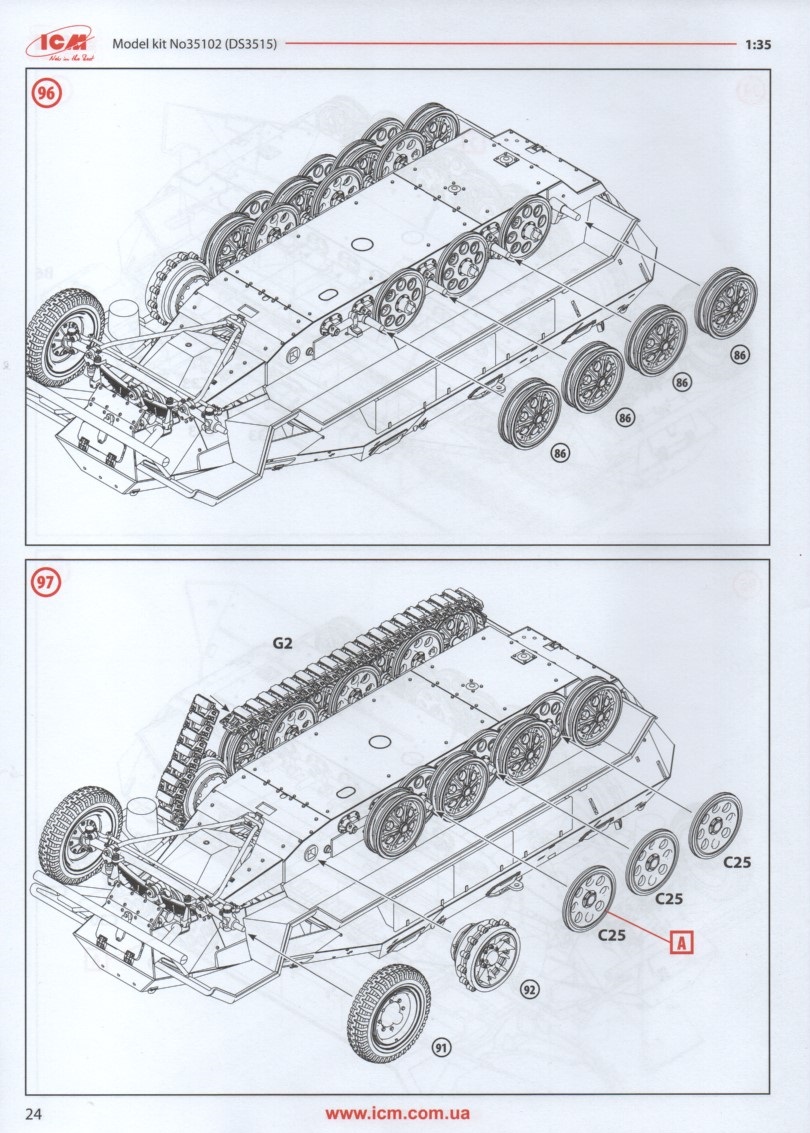 ICM
Model kit No35102 (DS3515)
1:35

96

86
86
86
86

97

G2

C25
C25
C25
A

92
91

24
www.icm.com.ua