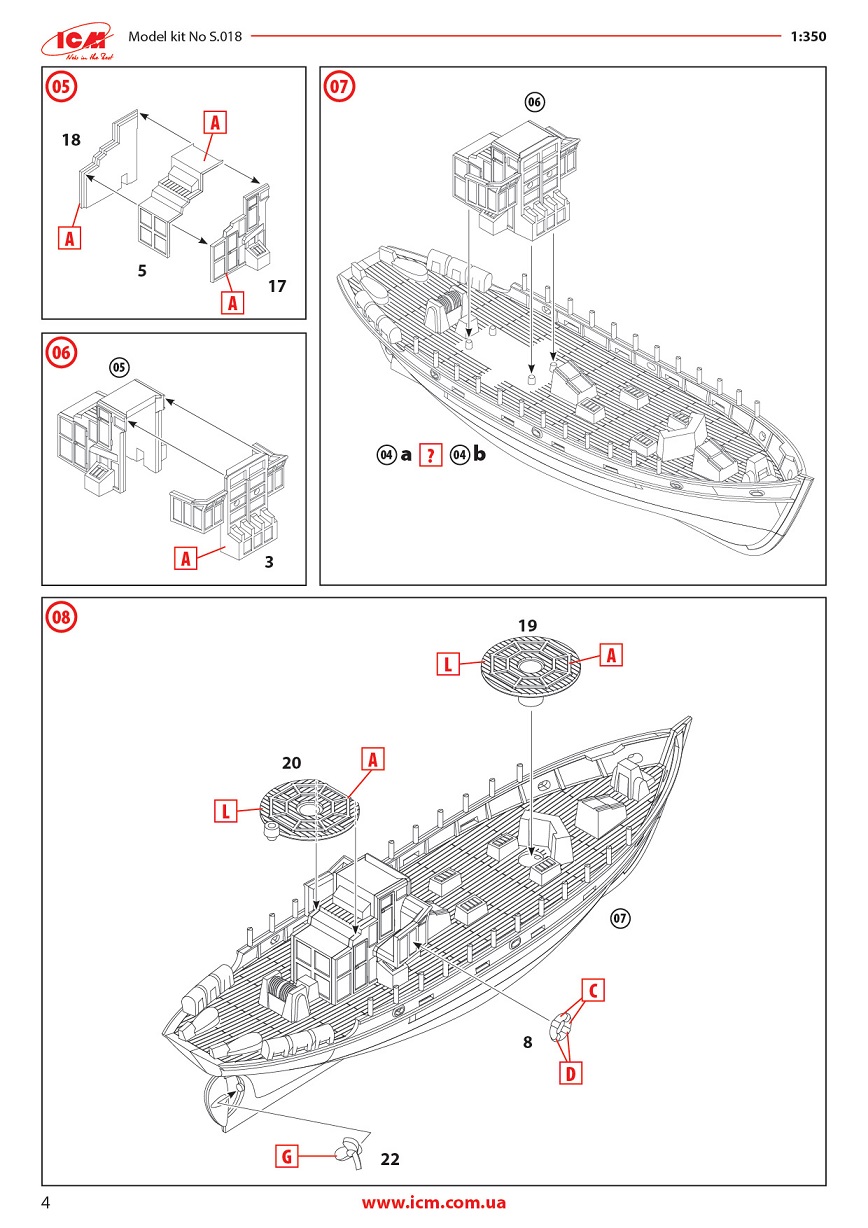 ICM
Model kit No S.018
1:350

05
18
A
A
5
A
17

06
05
A
3

07
06
04 a ? 04 b

08
19
L
A
20
A
L
07
C
8
D
G
22

4
www.icm.com.ua