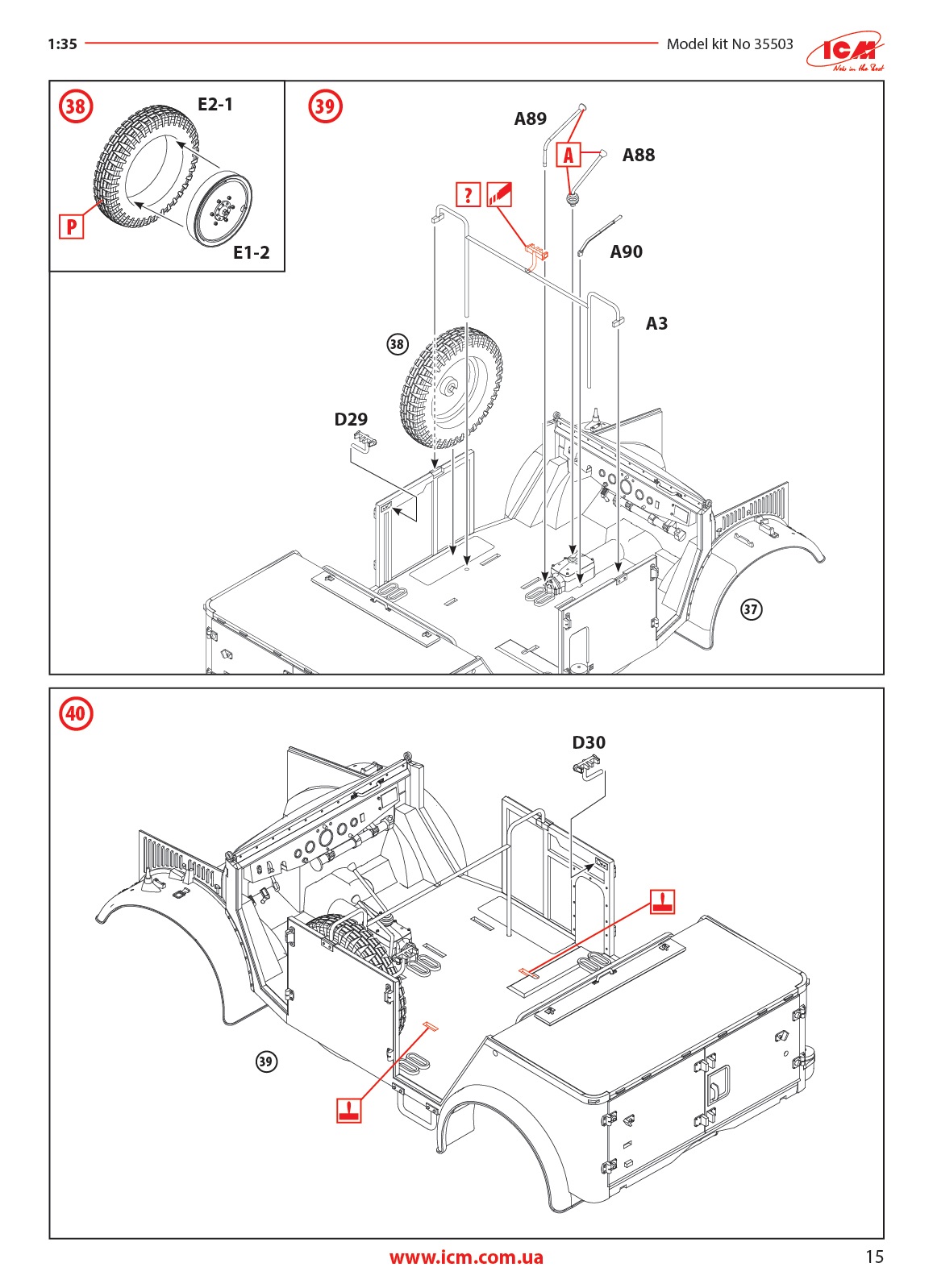 1:35

Model kit No 35503

ICM
New in the Best

38

E2-1

P

E1-2

39

A89

A

A88

?

A90

A3

38

D29

37

40

D30

39

www.icm.com.ua

15